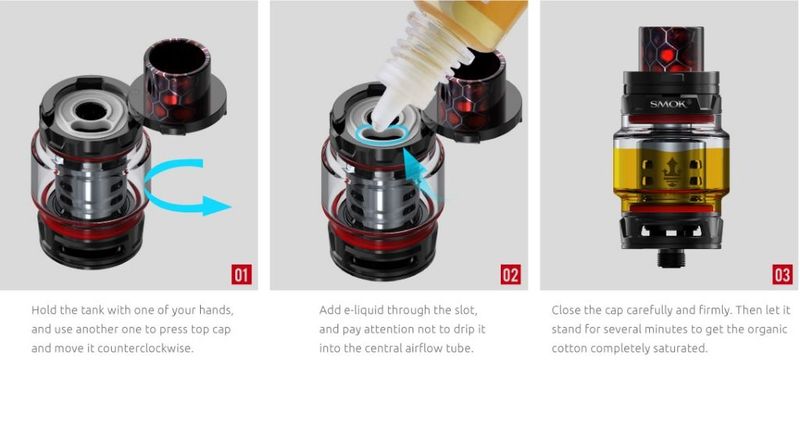 01

Hold the tank with one of your hands, and use another one to press top cap and move it counterclockwise.

02

Add e-liquid through the slot, and pay attention not to drip it into the central airflow tube.

SMOK

03

Close the cap carefully and firmly. Then let it stand for several minutes to get the organic cotton completely saturated.